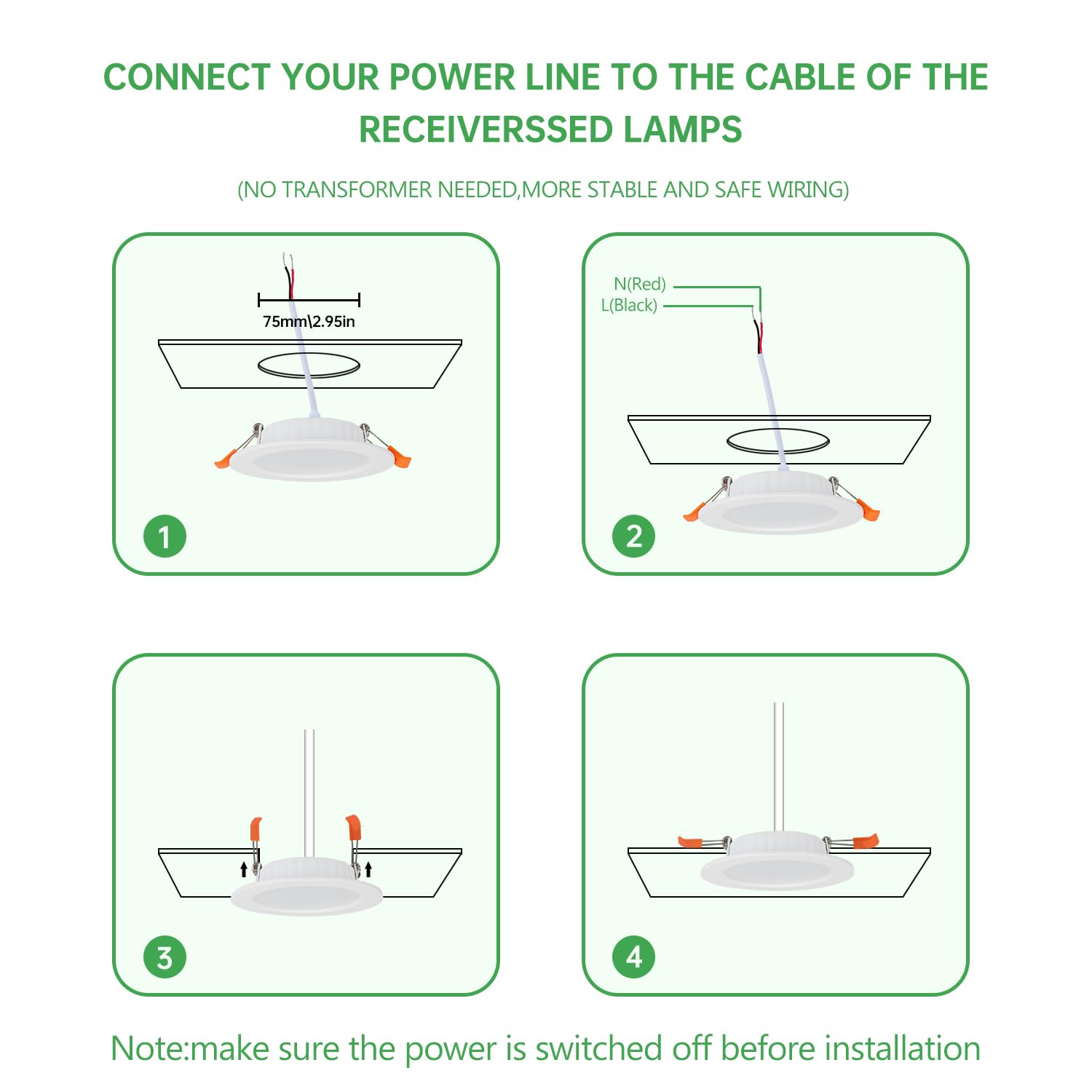 CONNECT YOUR POWER LINE TO THE CABLE OF THE RECEIVERSSED LAMPS

(NO TRANSFORMER NEEDED,MORE STABLE AND SAFE WIRING)

75mm\2.95in

1

N(Red)
L(Black)

2

3

4

Note:make sure the power is switched off before installation