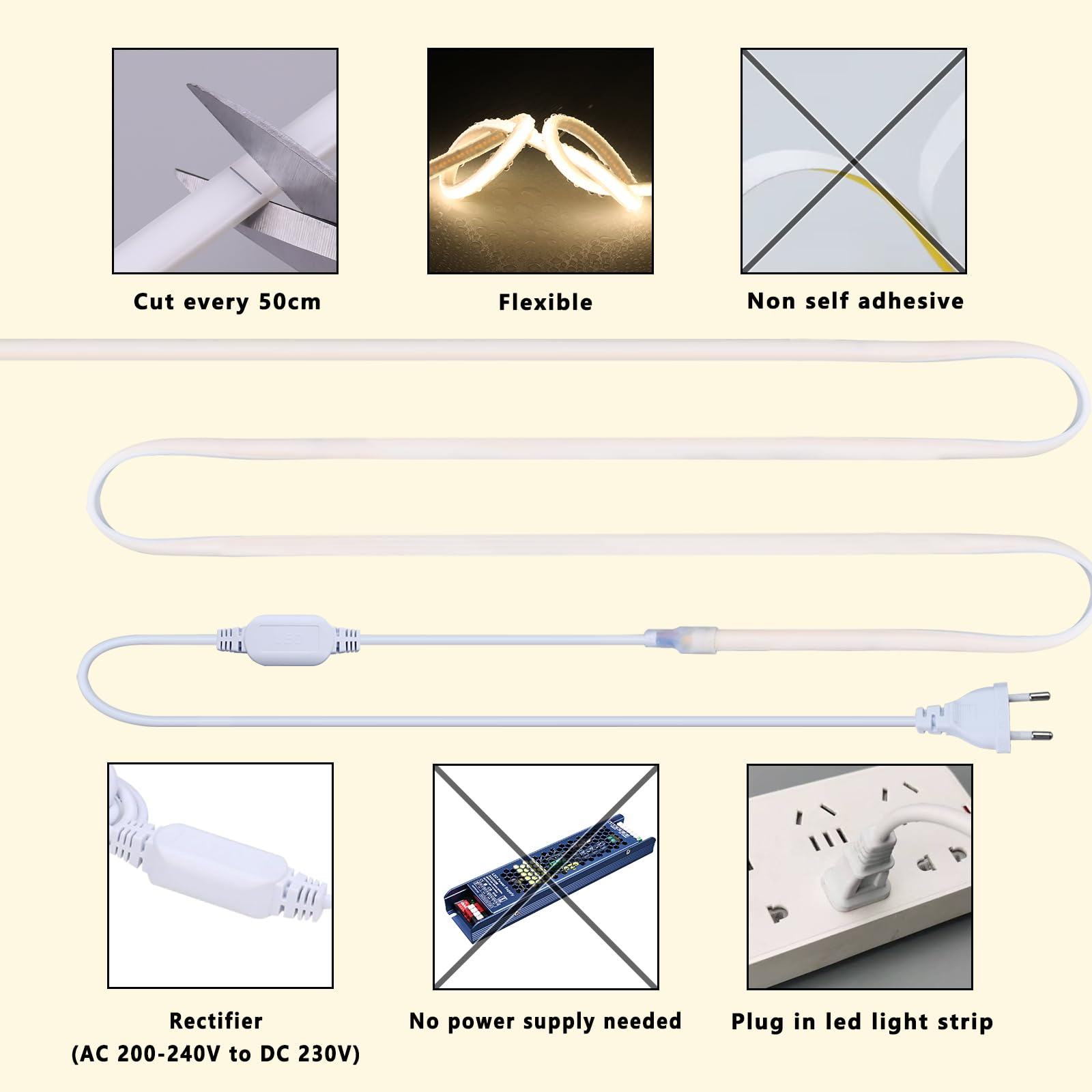 Cut every 50cm

Flexible

Non self adhesive

Rectifier
(AC 200-240V to DC 230V)

No power supply needed

Plug in led light strip