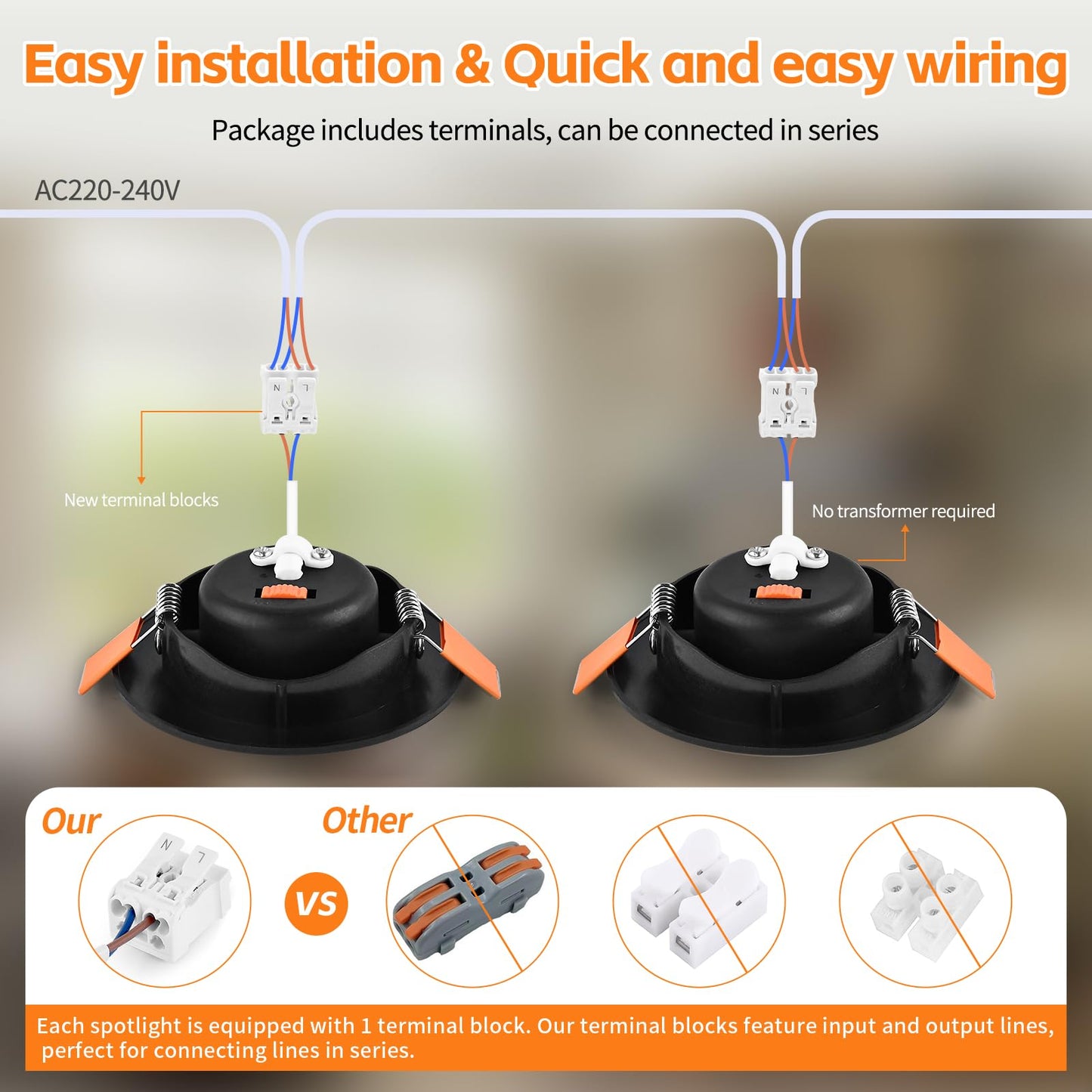 Easy installation & Quick and easy wiring

Package includes terminals, can be connected in series

AC220-240V

N L

N L

New terminal blocks

No transformer required

Our

N L

VS

Other

Each spotlight is equipped with 1 terminal block. Our terminal blocks feature input and output lines, perfect for connecting lines in series.