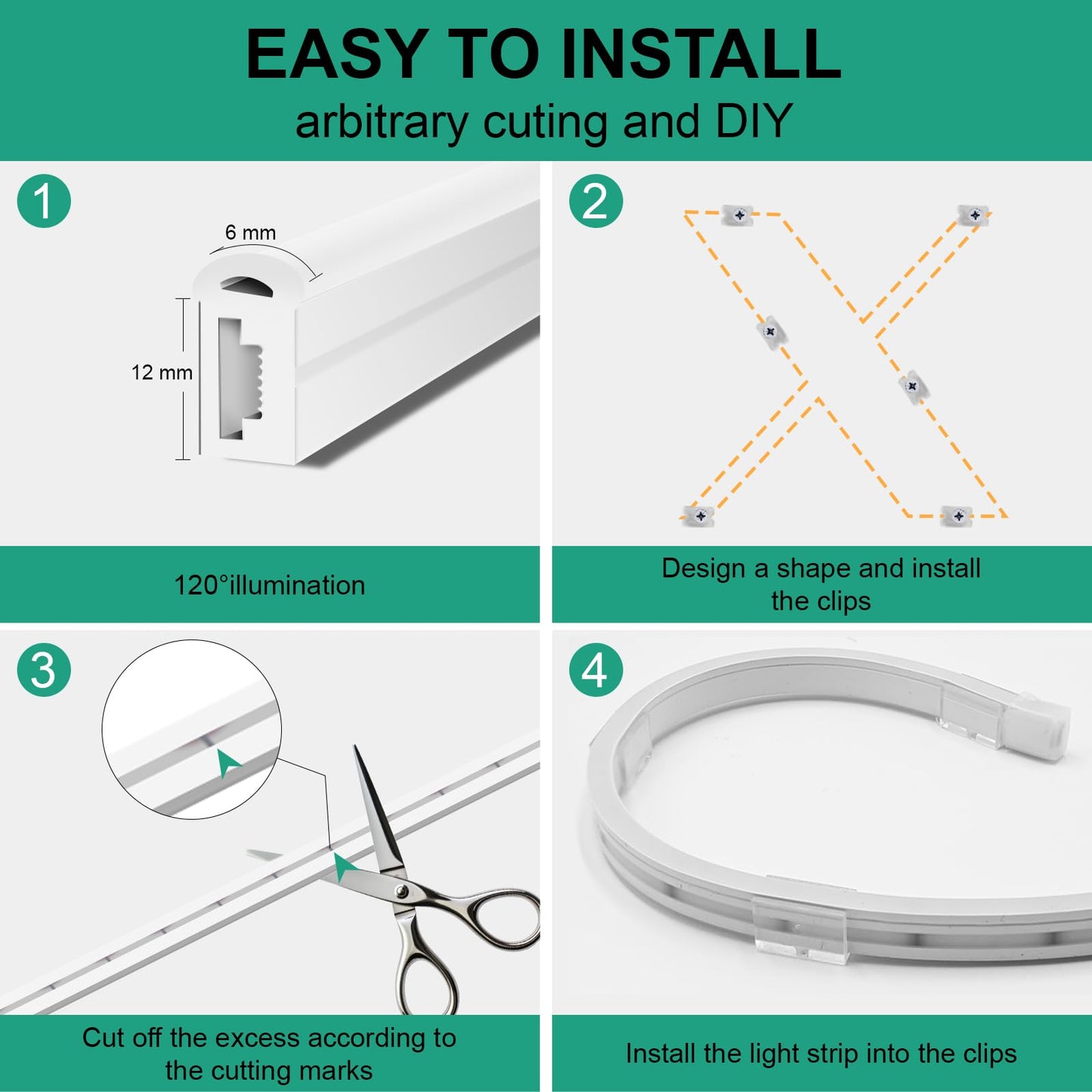 EASY TO INSTALL
arbitrary cuting and DIY

1
6 mm
12 mm
120°illumination

2
Design a shape and install the clips

3
Cut off the excess according to the cutting marks

4
Install the light strip into the clips